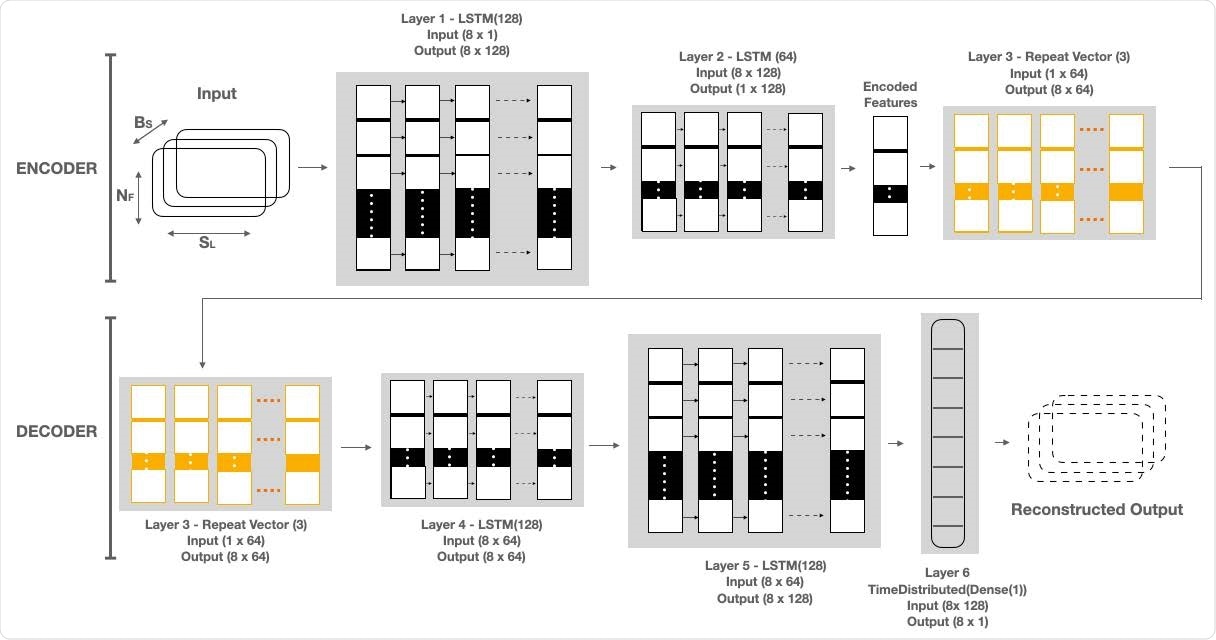 ENCODER

Input

$B_S$

$N_F$

$S_L$

Layer 1 - LSTM(128)
Input (8 x 1)
Output (8 x 128)

Layer 2 - LSTM (64)
Input (8 x 128)
Output (1 x 128)

Encoded Features

Layer 3 - Repeat Vector (3)
Input (1 x 64)
Output (8 x 64)

DECODER

Layer 3 - Repeat Vector (3)
Input (1 x 64)
Output (8 x 64)

Layer 4 - LSTM(128)
Input (8 x 64)
Output (8 x 64)

Layer 5 - LSTM(128)
Input (8 x 64)
Output (8 x 128)

Layer 6
TimeDistributed(Dense(1))
Input (8x 128)
Output (8 x 1)

Reconstructed Output