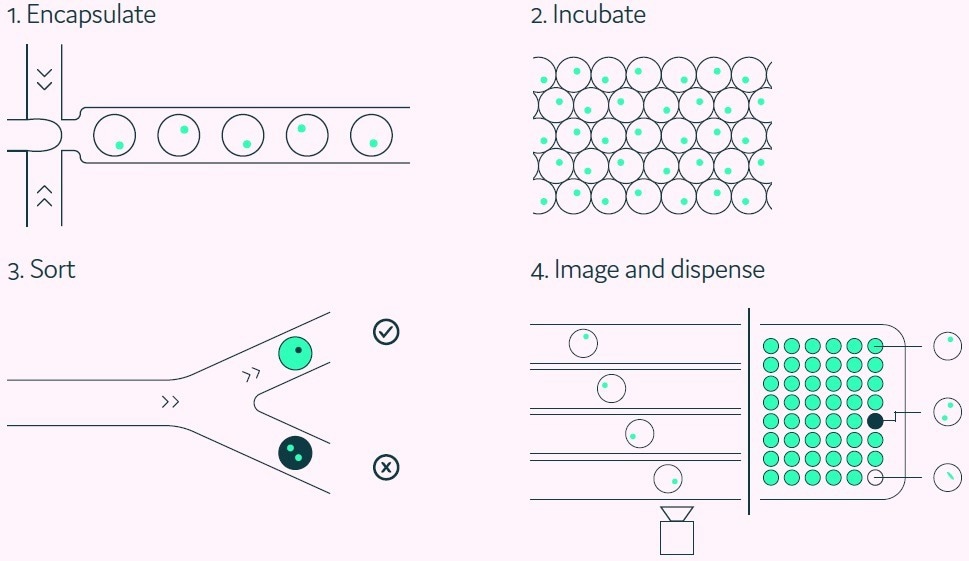 1. Encapsulate

2. Incubate

3. Sort

4. Image and dispense